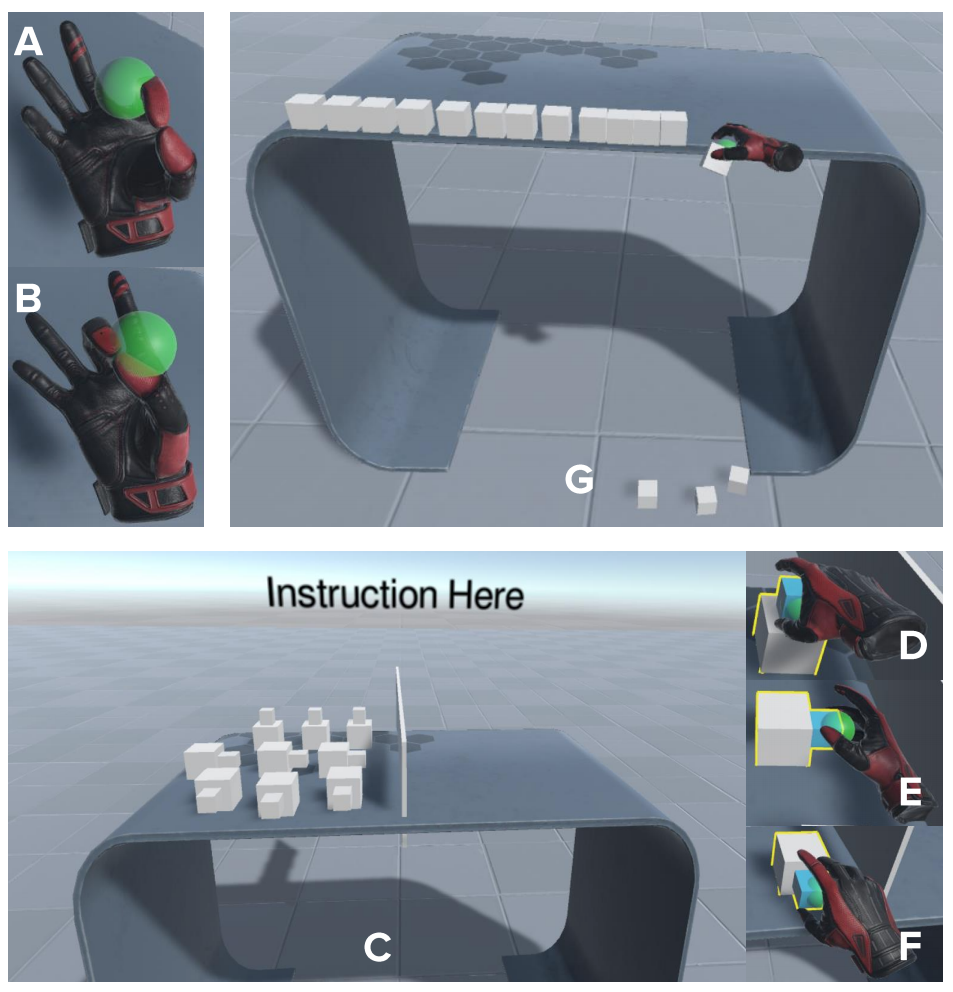 A

B

G

Instruction Here

C

D

E

F